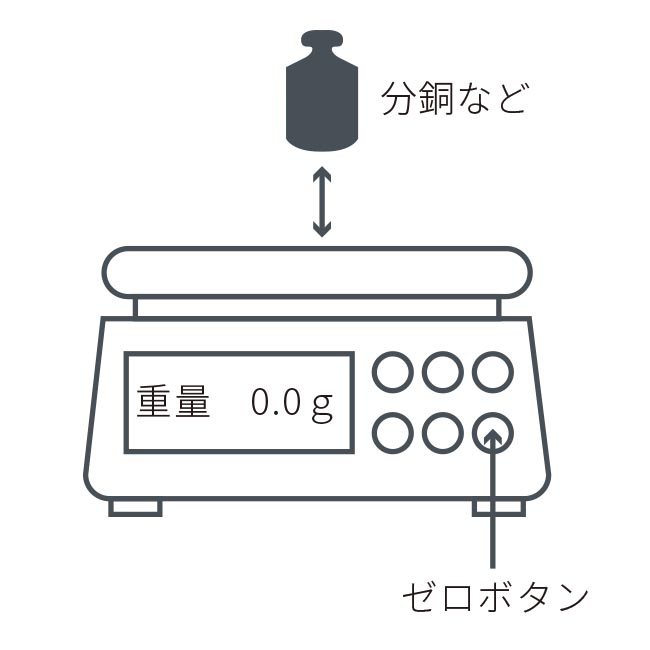 分銅など

重量　0.0 g

ゼロボタン